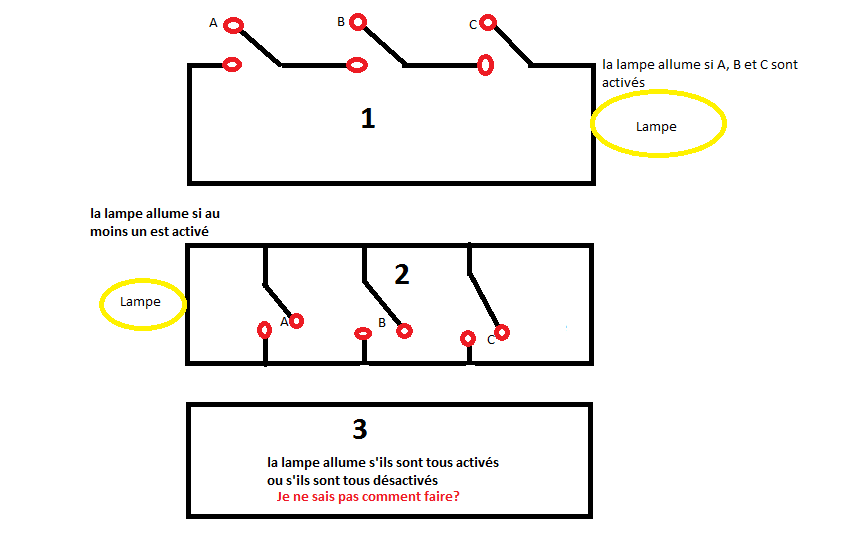 A B C

la lampe allume si A, B et C sont activés

1

Lampe

la lampe allume si au moins un est activé

2

Lampe

A B C

3

la lampe allume s'ils sont tous activés ou s'ils sont tous désactivés

Je ne sais pas comment faire?